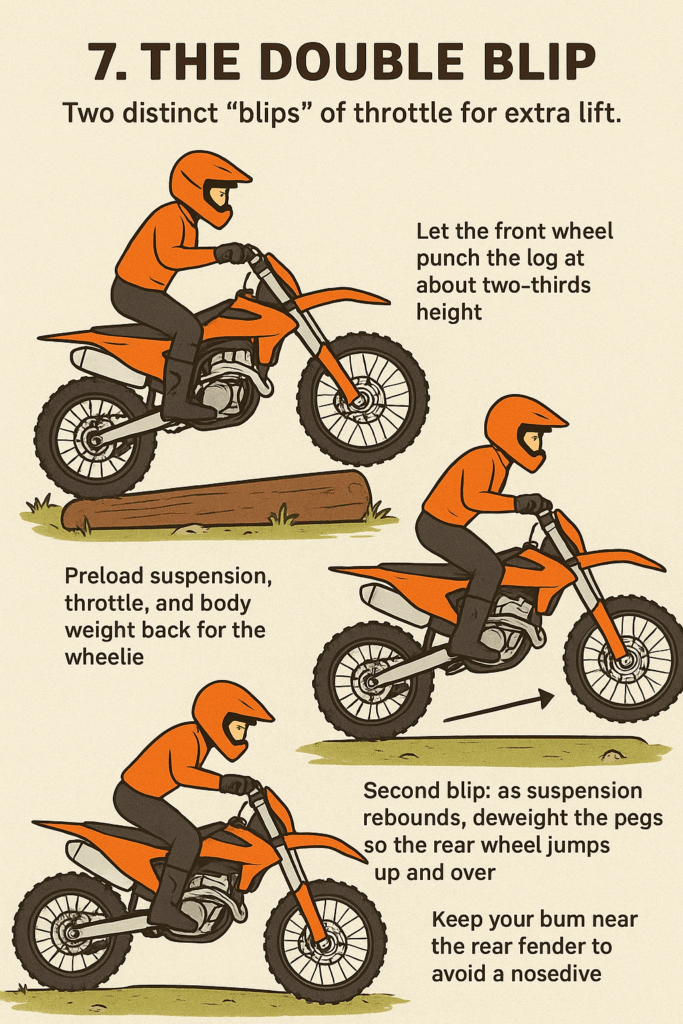 7. THE DOUBLE BLIP

Two distinct “blips” of throttle for extra lift.

Let the front wheel punch the log at about two-thirds height

Preload suspension, throttle, and body weight back for the wheelie

Second blip: as suspension rebounds, deweight the pegs so the rear wheel jumps up and over

Keep your bum near the rear fender to avoid a nosedive