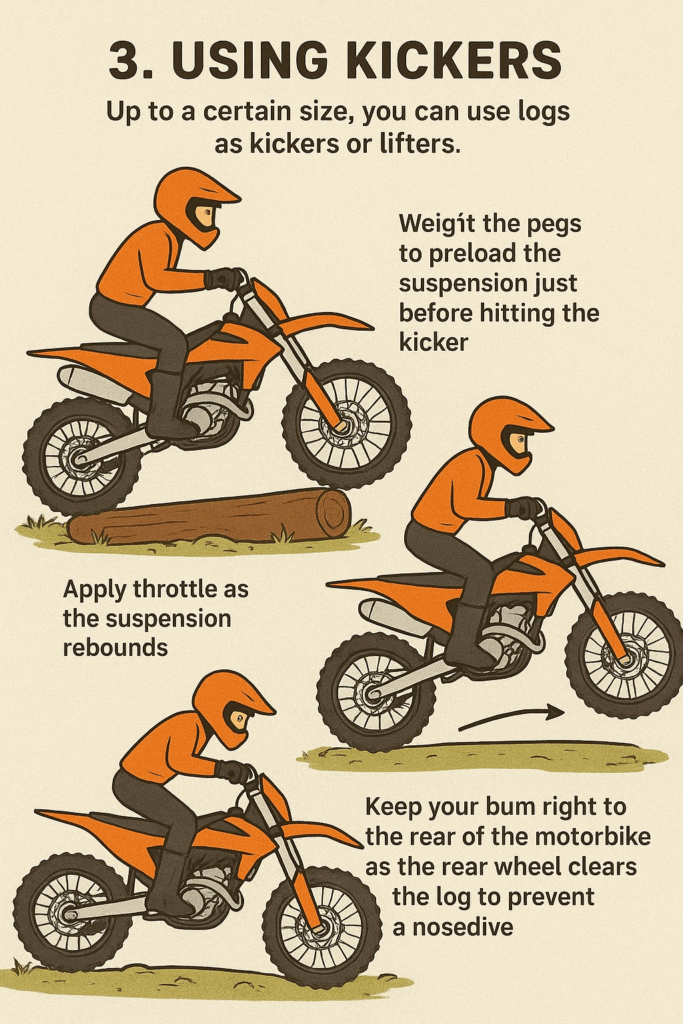 3. USING KICKERS

Up to a certain size, you can use logs as kickers or lifters.

Weigít the pegs to preload the suspension just before hitting the kicker

Apply throttle as the suspension rebounds

Keep your bum right to the rear of the motorbike as the rear wheel clears the log to prevent a nosedive